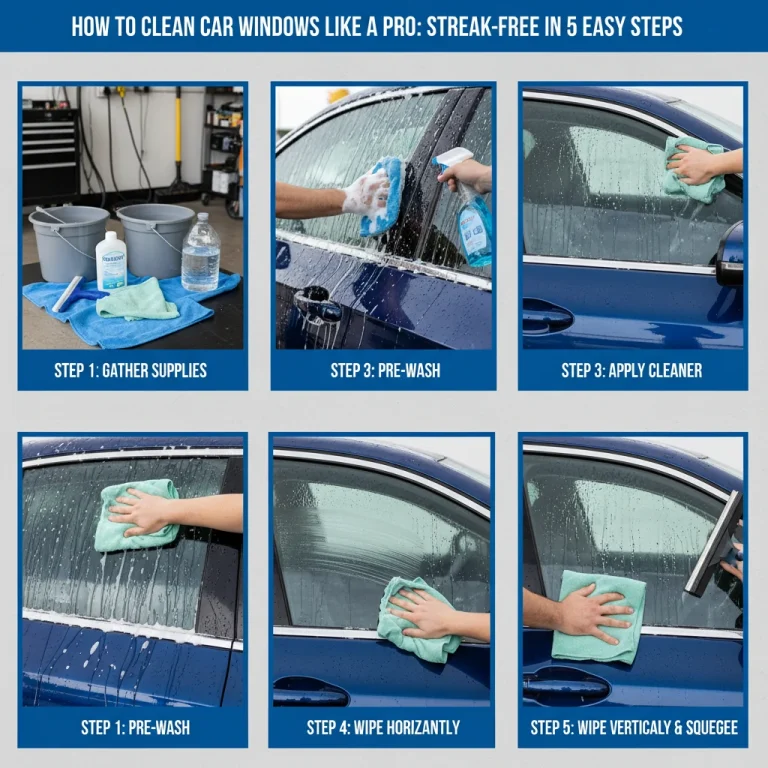 HOW TO CLEAN CAR WINDOWS LIKE A PRO: STREAK-FREE IN 5 EASY STEPS

STEP 1: GATHER SUPPLIES

STEP 3: PRE-WASH

STEP 3: APPLY CLEANER

STEP 1: PRE-WASH

STEP 4: WIPE HORIZANTLY

STEP 5: WIPE VERTICALY & SQUEGEE